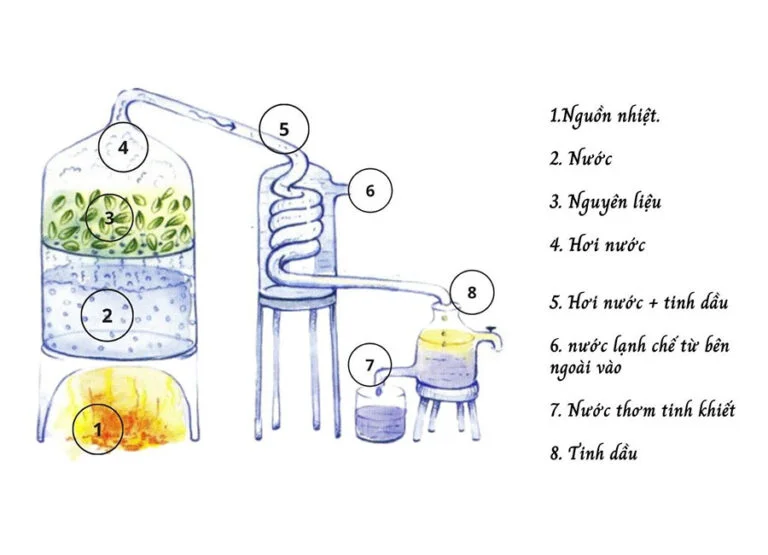 4

5

6

3

2

8

7

1

1.Nguồn nhiệt.

2. Nước

3. Nguyên liệu

4. Hơi nước

5. Hơi nước + tinh dầu

6. nước lạnh chế từ bên ngoài vào

7. Nước thơm tinh khiết

8. Tinh dầu